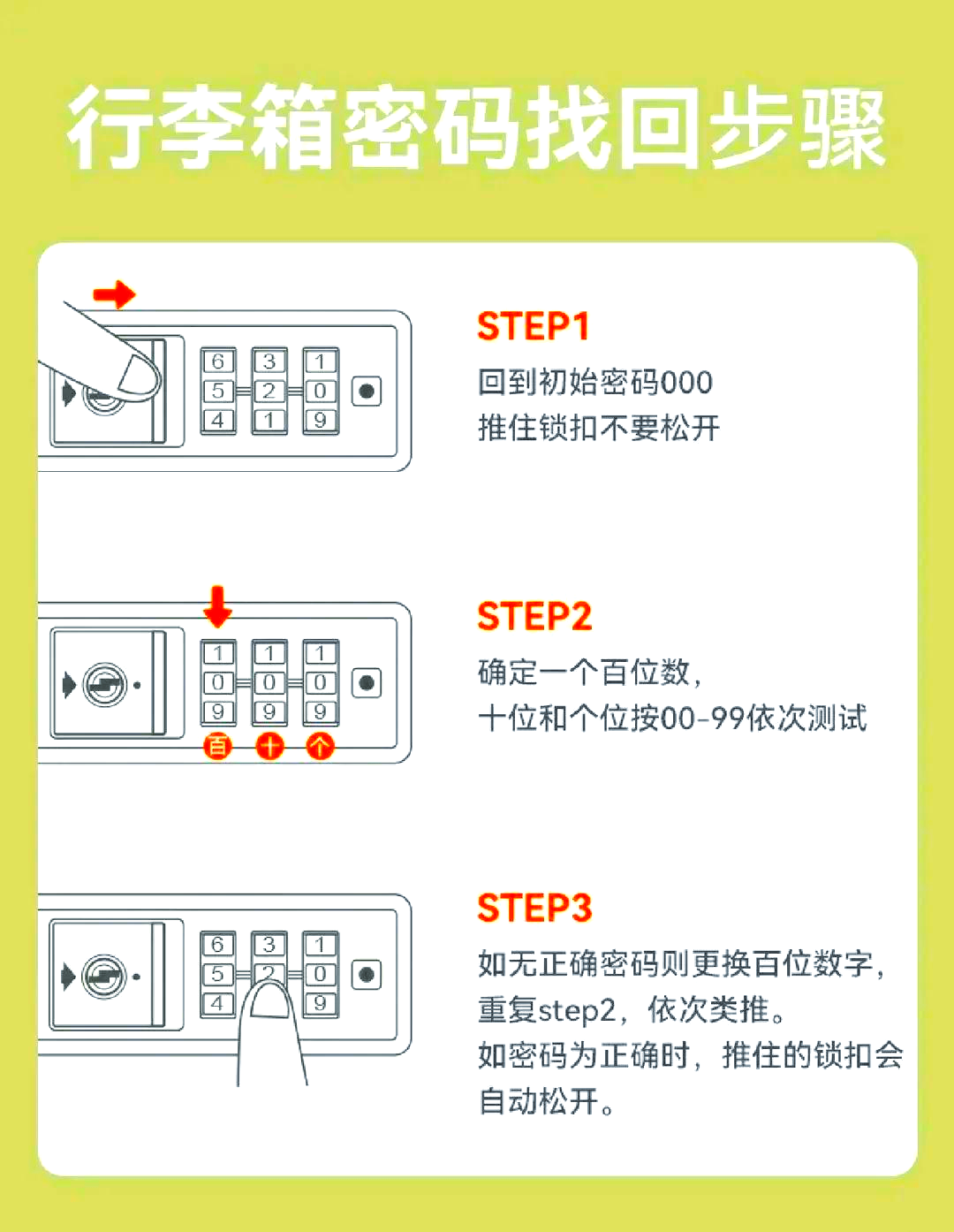 行李箱密码找回步骤

6 3 1
5 2 0
4 1 9

STEP1
回到初始密码000
推住锁扣不要松开

1 1 1
0 0 0
9 9 9
百 十 个

STEP2
确定一个百位数，
十位和个位按00-99依次测试

6 3 1
5 2 0
4 9

STEP3
如无正确密码则更换百位数字，
重复step2，依次类推。
如密码为正确时，推住的锁扣会自动松开。